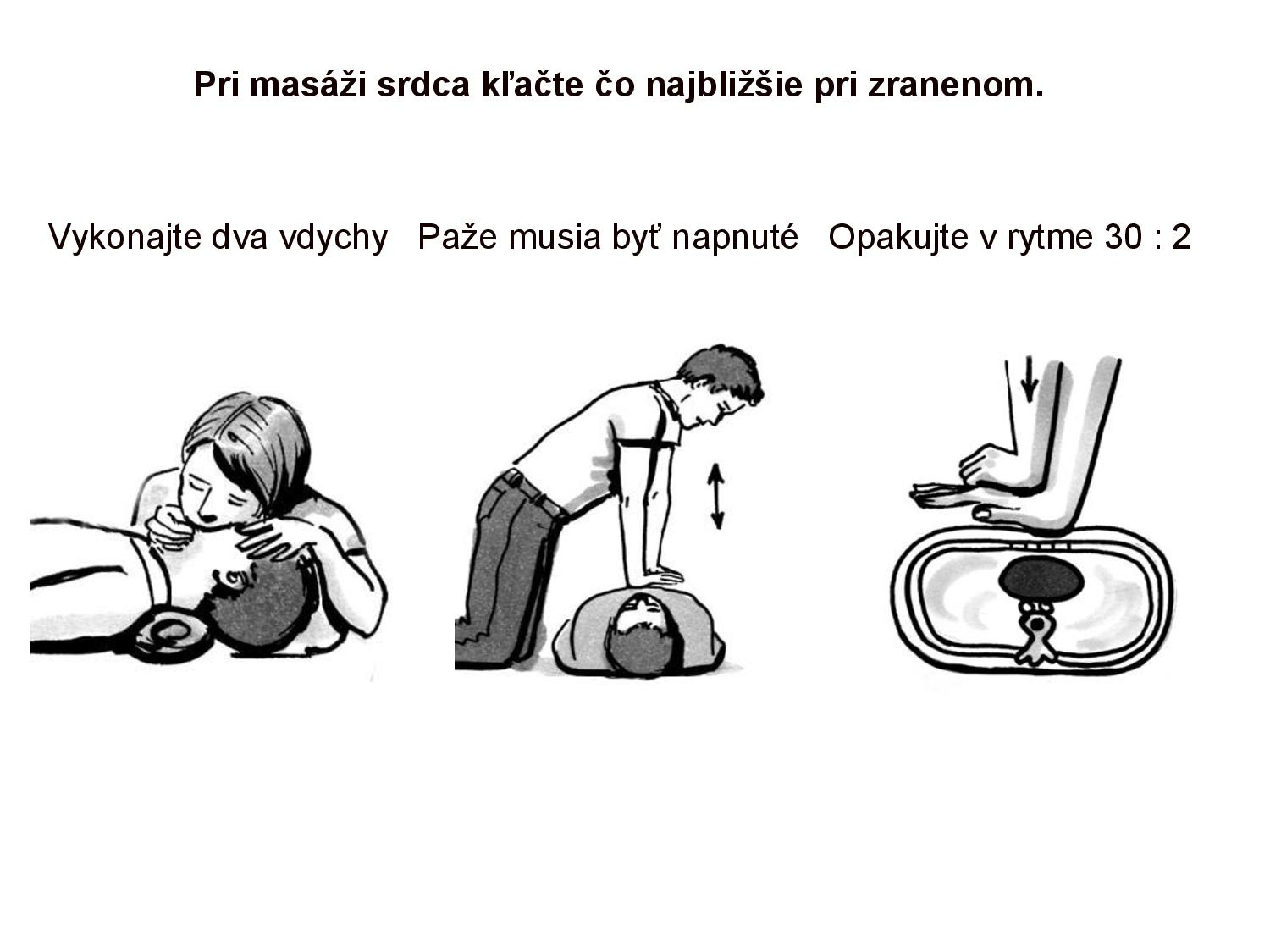 Pri masáži srdca kľačte čo najbližšie pri zranenom.

Vykonajte dva vdychy

Paže musia byť napnuté

Opakujte v rytme 30 : 2